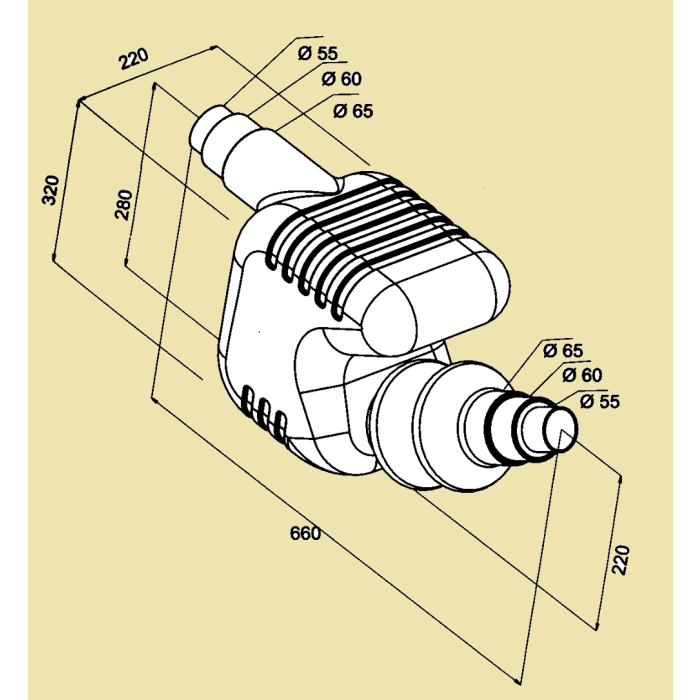 220
Ø 55
Ø 60
Ø 65
320
280
Ø 65
Ø 60
Ø 55
660
220